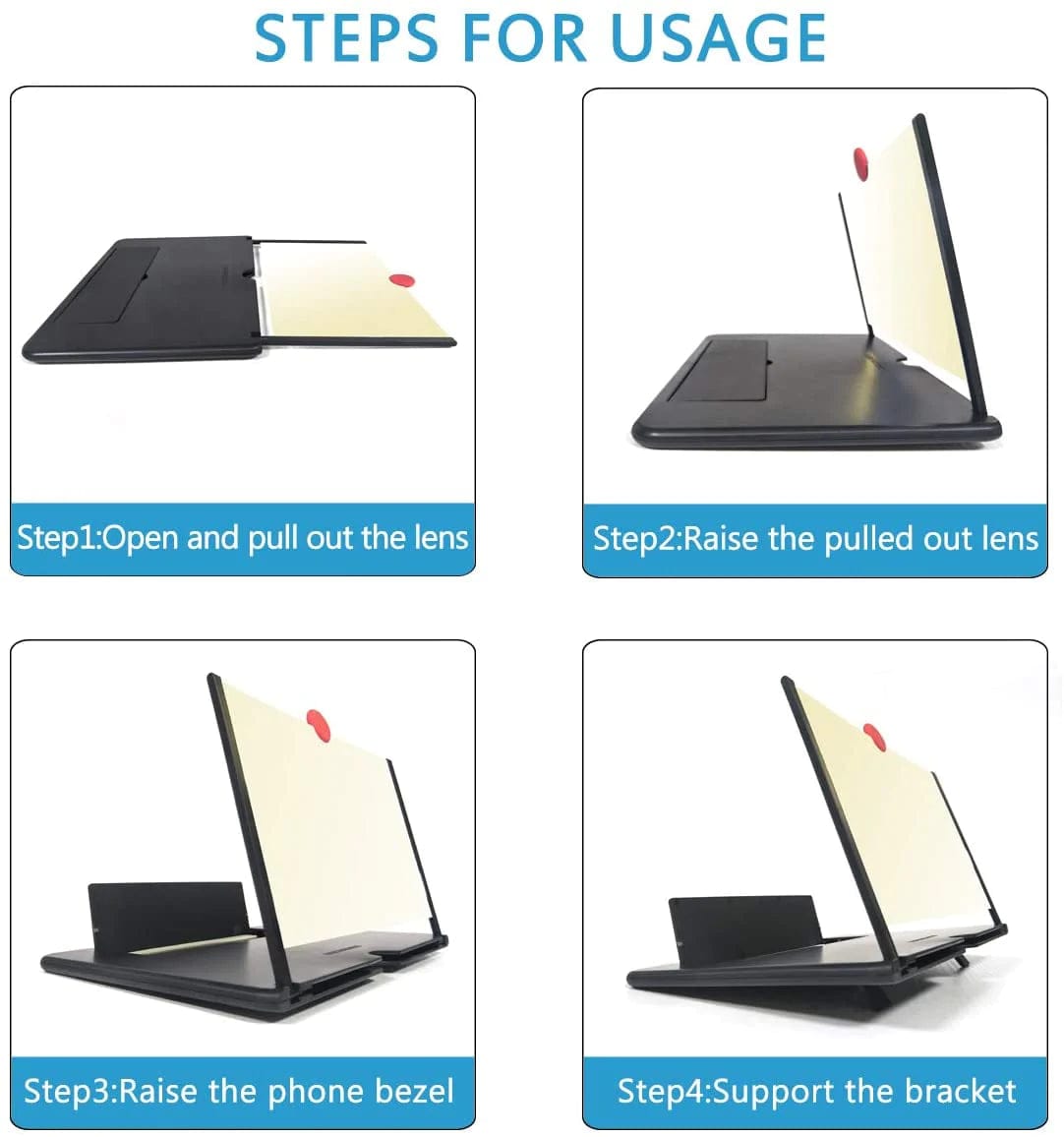 STEPS FOR USAGE

Step1:Open and pull out the lens

Step2:Raise the pulled out lens

Step3:Raise the phone bezel

Step4:Support the bracket