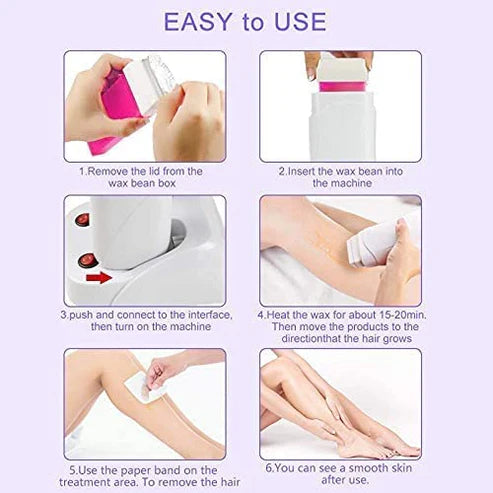 EASY to USE

1.Remove the lid from the wax bean box

2.Insert the wax bean into the machine

3.push and connect to the interface, then turn on the machine

4.Heat the wax for about 15-20min. Then move the products to the directionthat the hair grows

5.Use the paper band on the treatment area. To remove the hair

6.You can see a smooth skin after use.