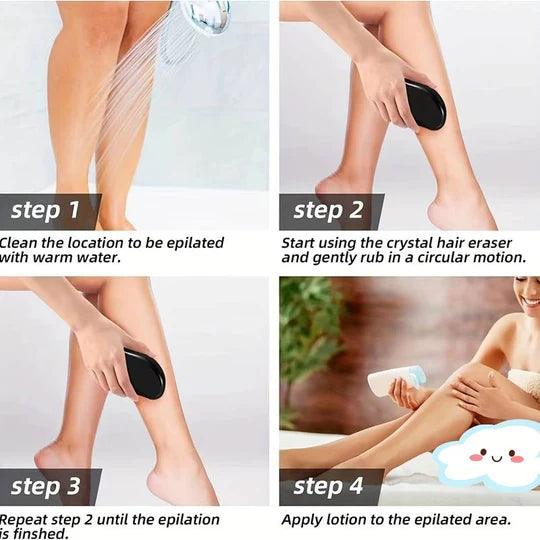 step 1

Clean the location to be epilated with warm water.

step 2

Start using the crystal hair eraser and gently rub in a circular motion.

step 3

Repeat step 2 until the epilation is finshed.

step 4

Apply lotion to the epilated area.