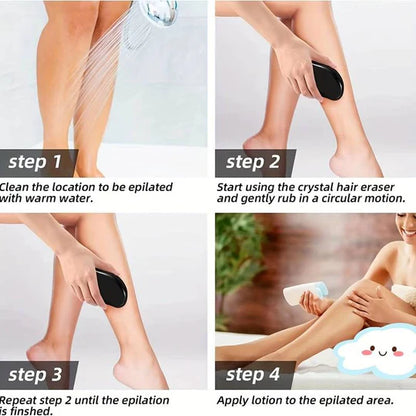 step 1

Clean the location to be epilated with warm water.

step 2

Start using the crystal hair eraser and gently rub in a circular motion.

step 3

Repeat step 2 until the epilation is finshed.

step 4

Apply lotion to the epilated area.