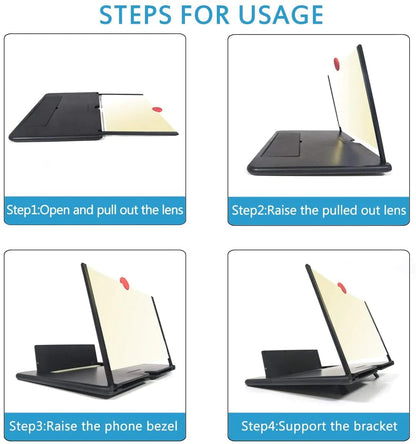 STEPS FOR USAGE

Step1:Open and pull out the lens

Step2:Raise the pulled out lens

Step3:Raise the phone bezel

Step4:Support the bracket